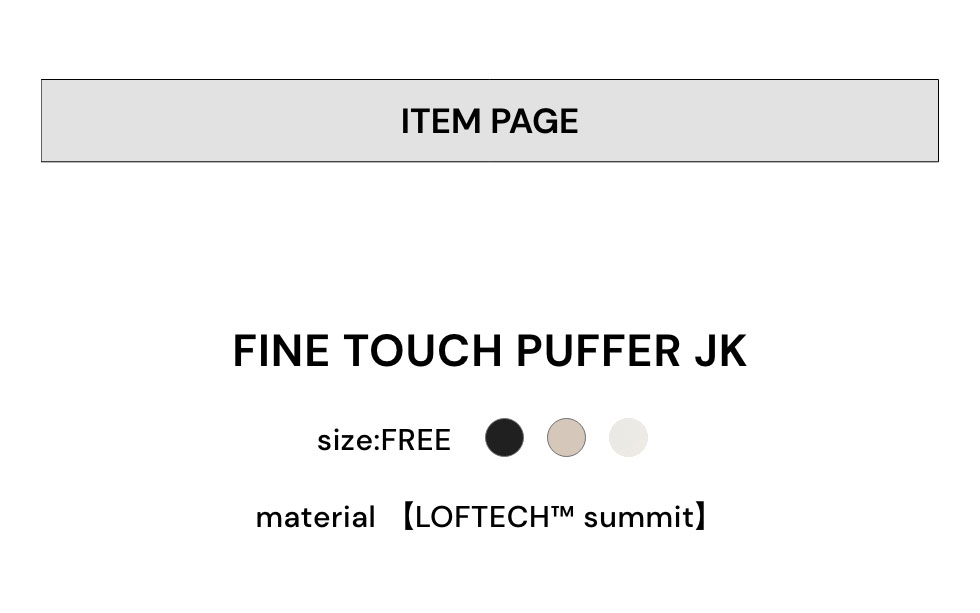 ITEM PAGE

FINE TOUCH PUFFER JK

size:FREE

material 【LOFTECH™ summit】