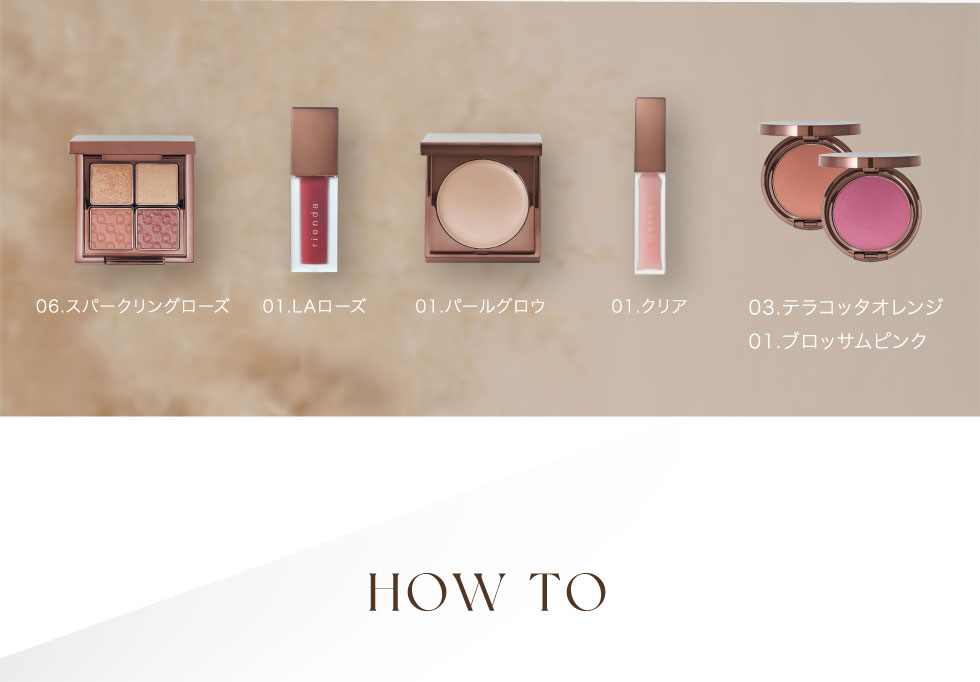 rienda

rienda

06.スパークリングローズ

01.LAローズ

01.パールグロウ

01.クリア

03.テラコッタオレンジ
01.ブロッサムピンク

HOW TO