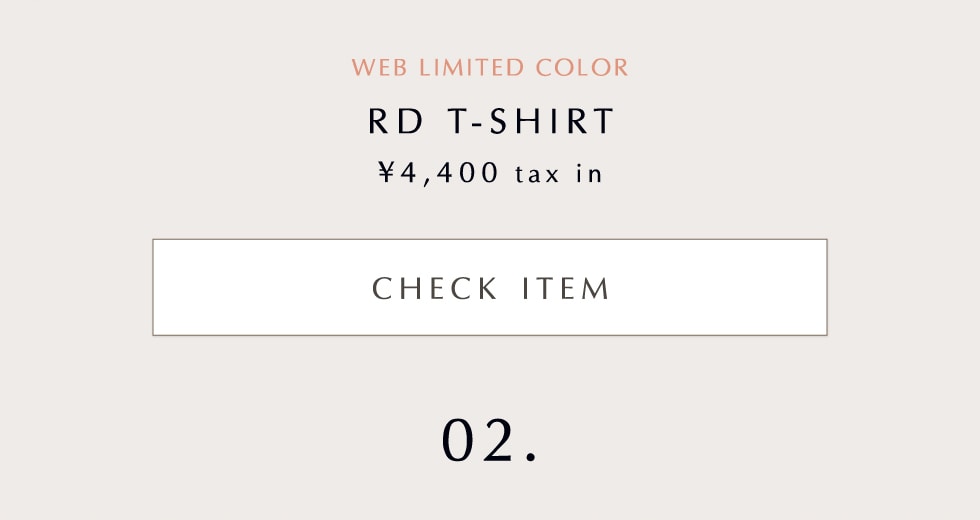 WEB LIMITED COLOR

RD T-SHIRT

¥4,400 tax in

CHECK ITEM

02.