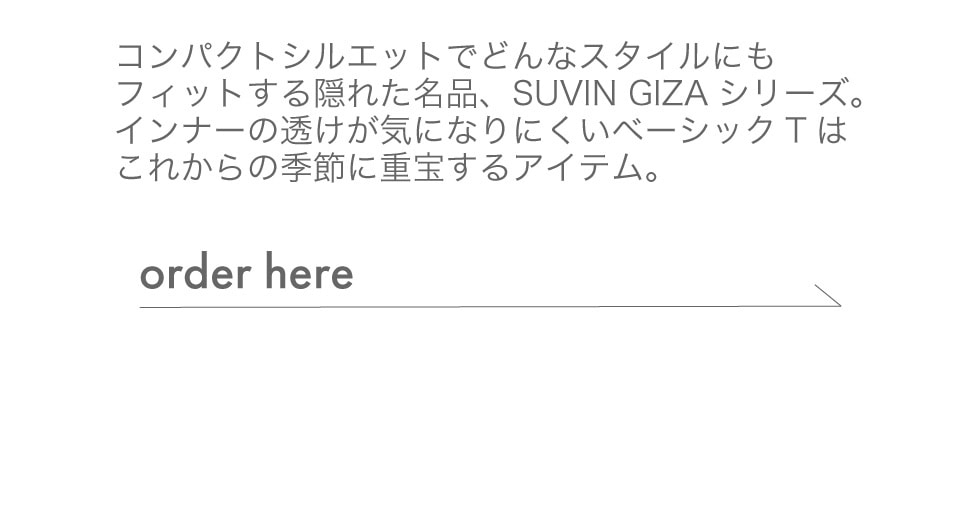 コンパクトシルエットでどんなスタイルにもフィットする隠れた名品、SUVIN GIZA シリーズ。インナーの透けが気になりにくいベーシック T はこれからの季節に重宝するアイテム。

order here