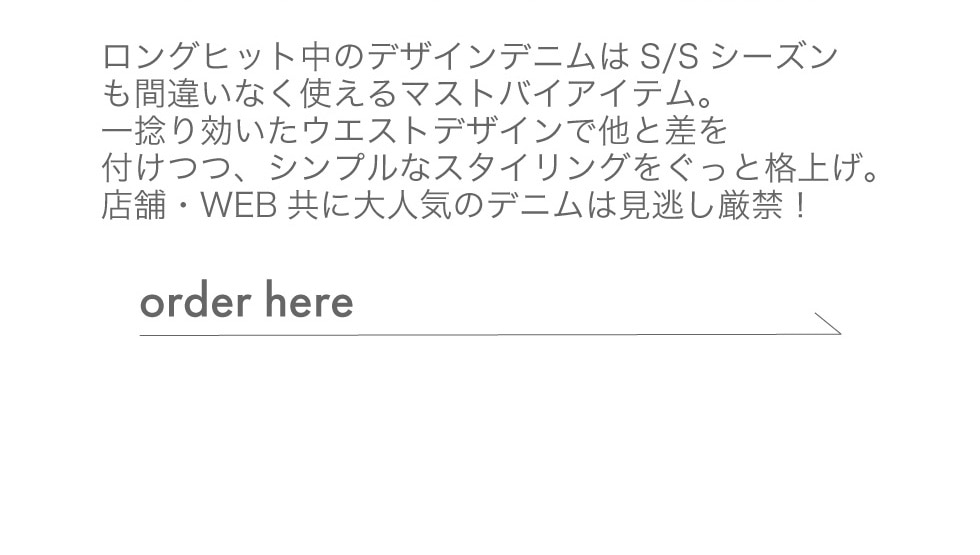 ロングヒット中のデザインデニムは S/S シーズンも間違いなく使えるマストバイアイテム。一捻り効いたウエストデザインで他と差を付けつつ、シンプルなスタイリングをぐっと格上げ。店舗・WEB 共に大人気のデニムは見逃し厳禁！

order here