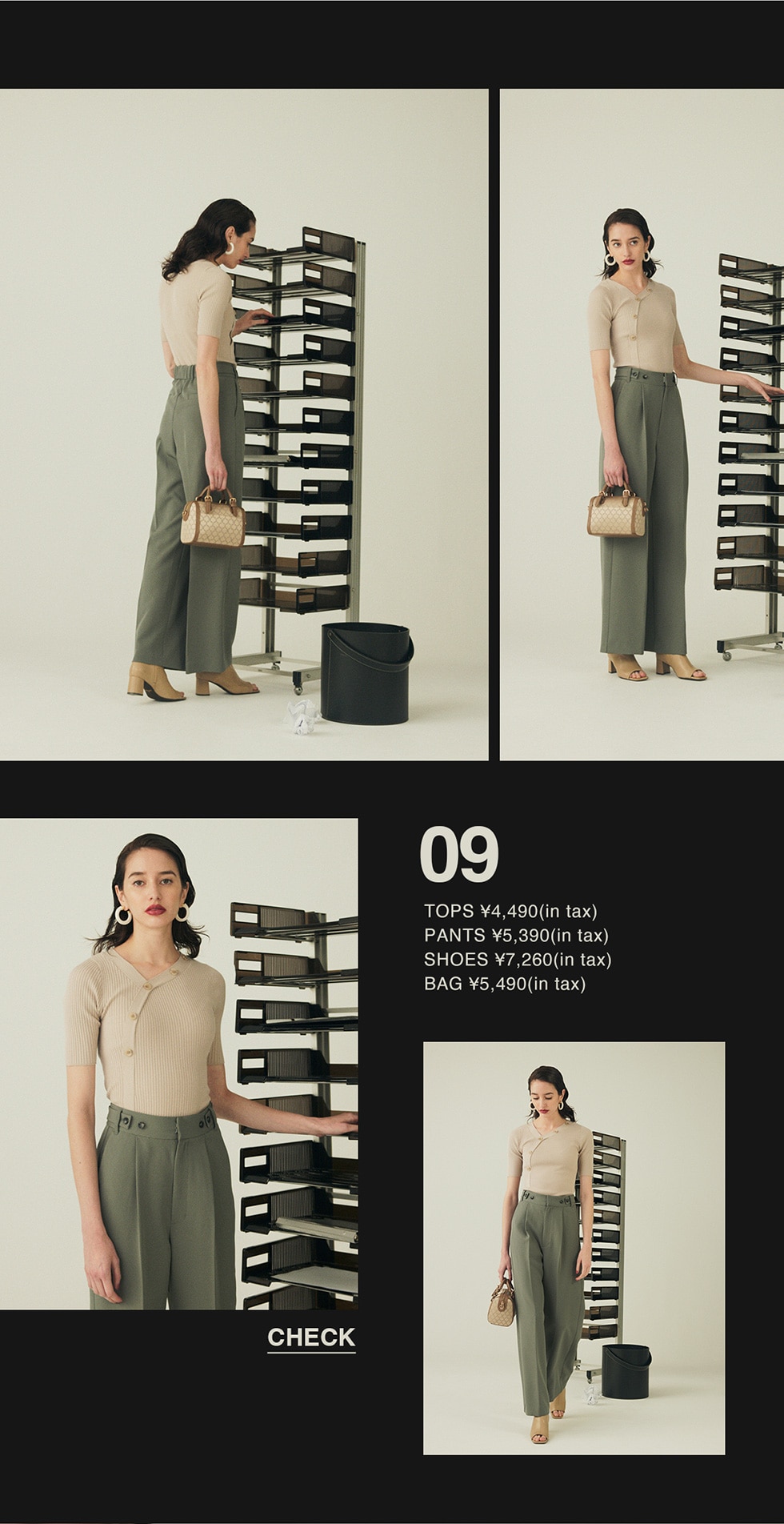 09

TOPS ¥4,490(in tax)
PANTS ¥5,390(in tax)
SHOES ¥7,260(in tax)
BAG ¥5,490(in tax)

CHECK